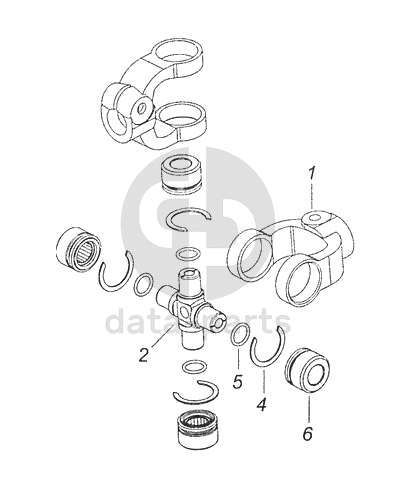 1
2
5
4
6
data parts