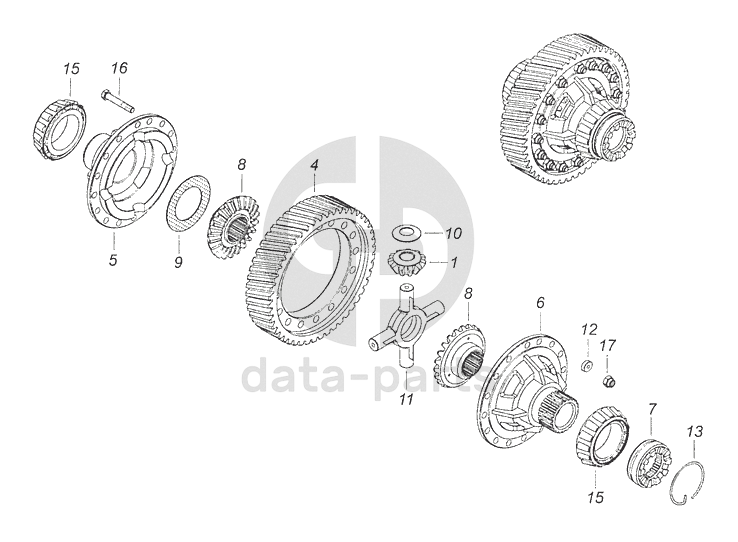 15
16
8
4
5
9
10
1
8
6
12
17
11
7
13
15
data-parts