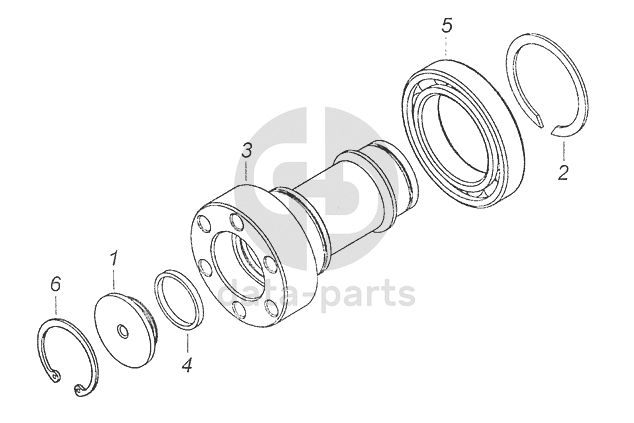 5
2
3
1
6
4
data-parts