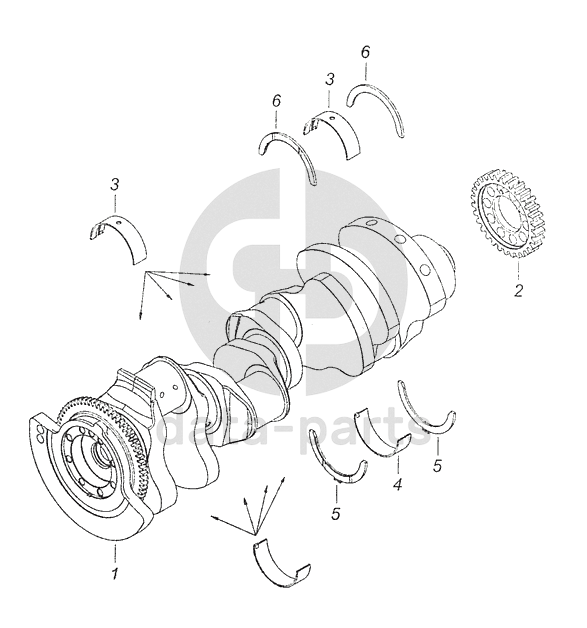 6
3
6
3
2
data-parts
5
4
5
1