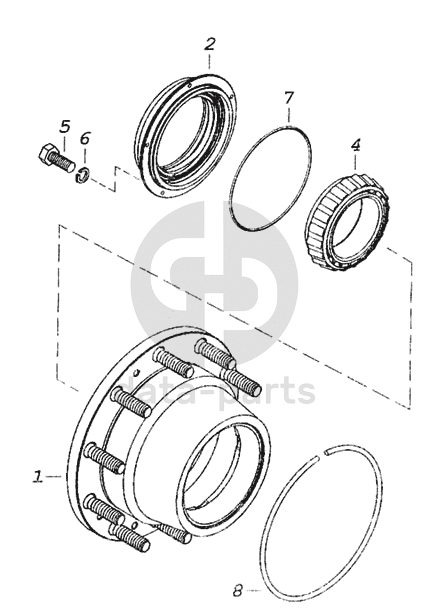 2
7
5
6
4
data-parts
1
8