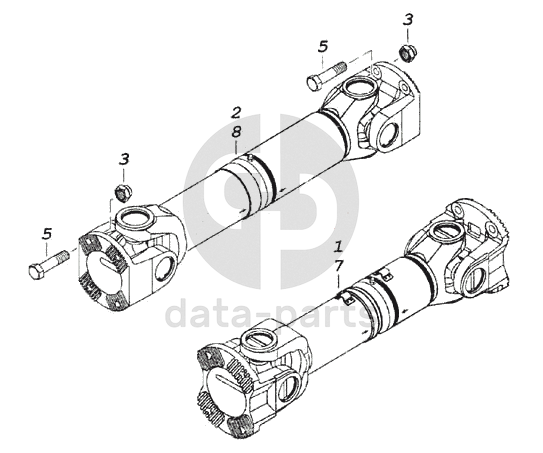 3
5
2
8
3
5
1
7
data-parts