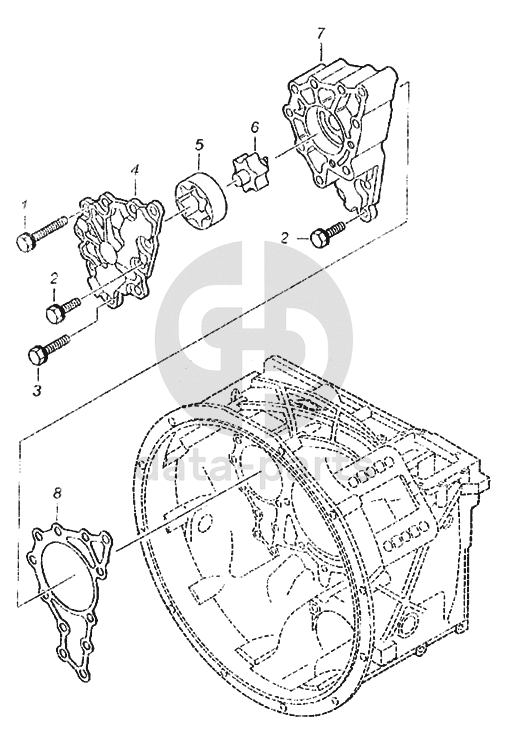 7
6
5
4
1
2
2
3
8
data-parts