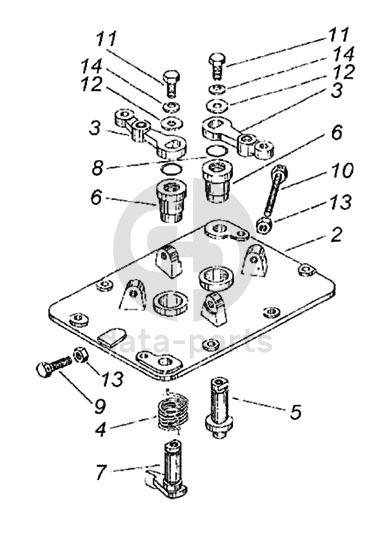 11
14
12
3
8
6
11
14
12
3
6
10
13
2
data-parts
13
9
4
5
7