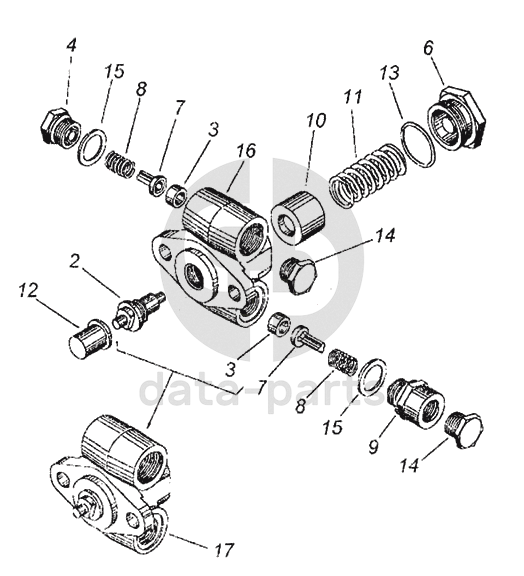 4
15
8
7
3
16
10
11
13
6
14
2
12
3
7
8
15
9
14
17
data-parts