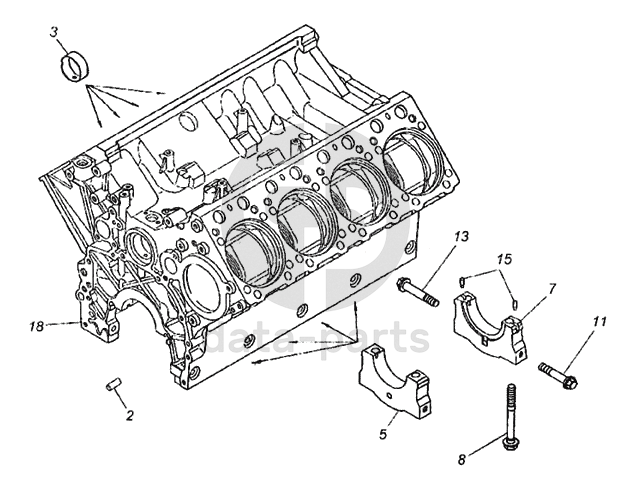 3
13
15
7
11
18
data-parts
2
5
8