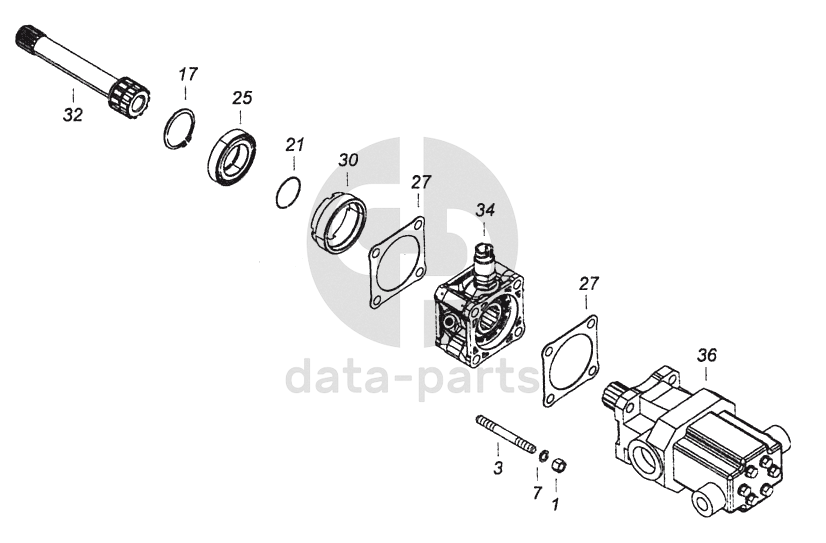 32
17
25
21
30
27
34
27
36
3
7
1
data-parts