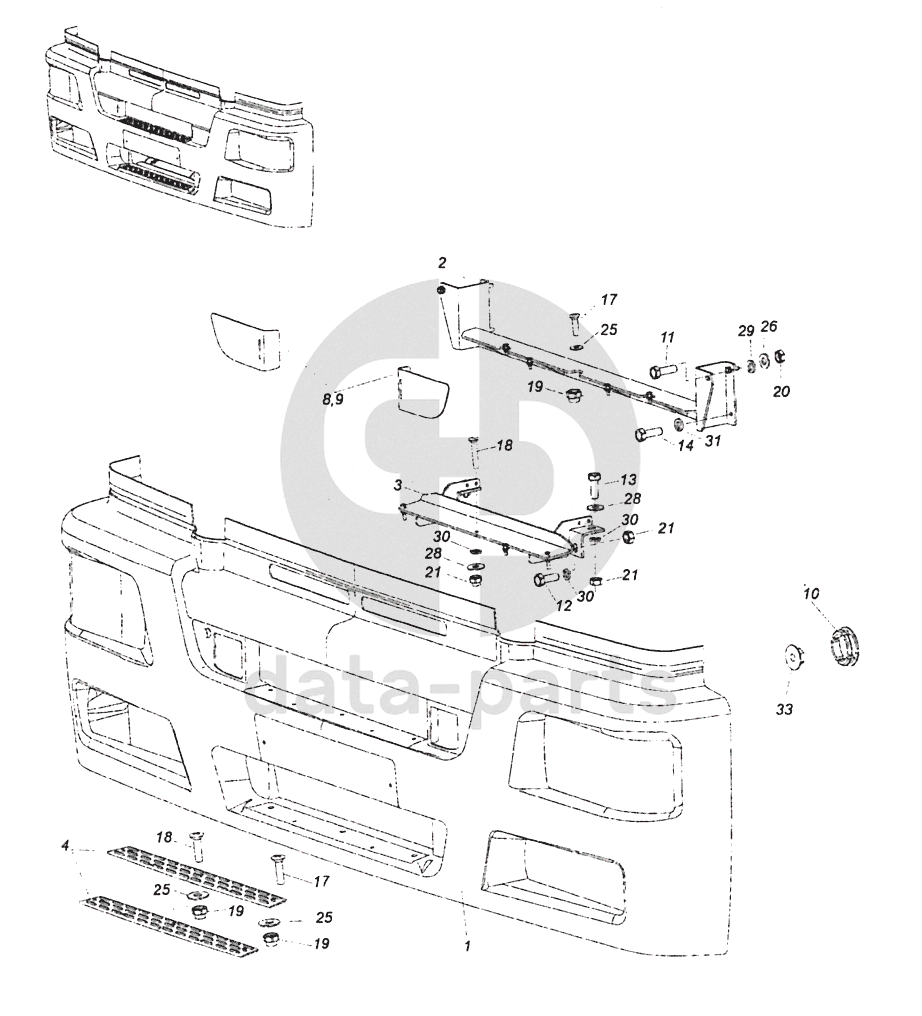 2
17
25
11
29
26
20
8,9
19
14
31
18
3
13
28
30
21
30
28
21
12
30
21
10
33
data-parts
4
18
17
25
19
25
19
1