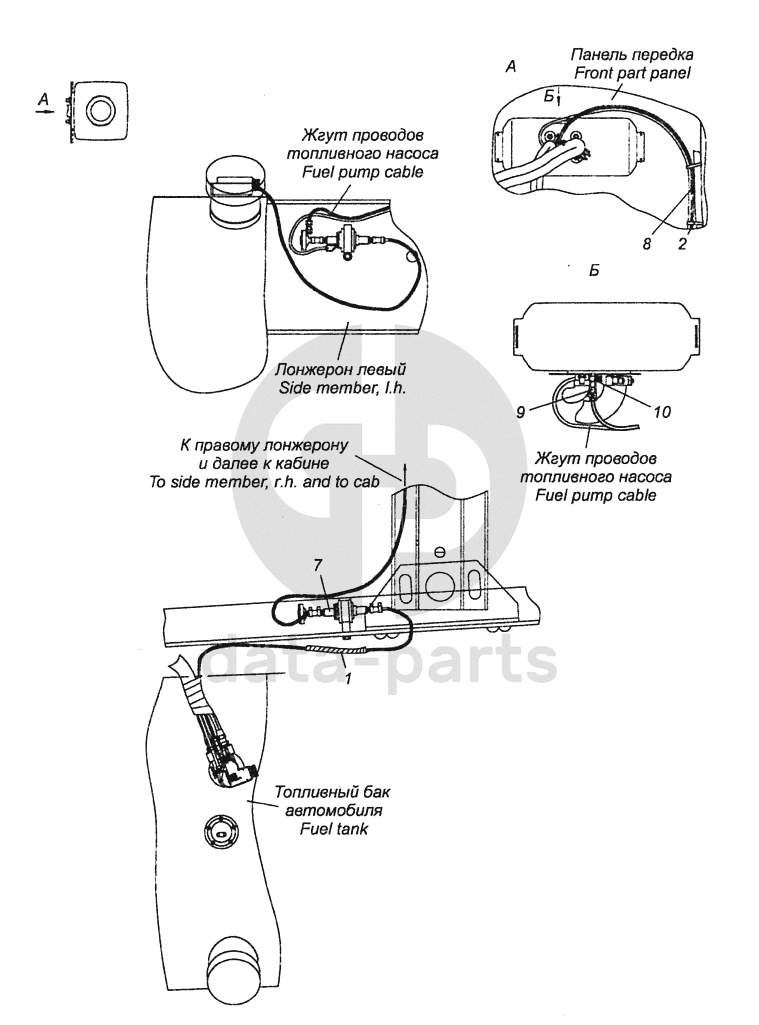 A

Жгут проводов топливного насоса
Fuel pump cable

Лонжерон левый
Side member, l.h.

A

Панель передка
Front part panel

Б

8

2

Б

9

10

Жгут проводов топливного насоса
Fuel pump cable

К правому лонжерону и далее к кабине
To side member, r.h. and to cab

7

1

data-parts

Топливный бак автомобиля
Fuel tank