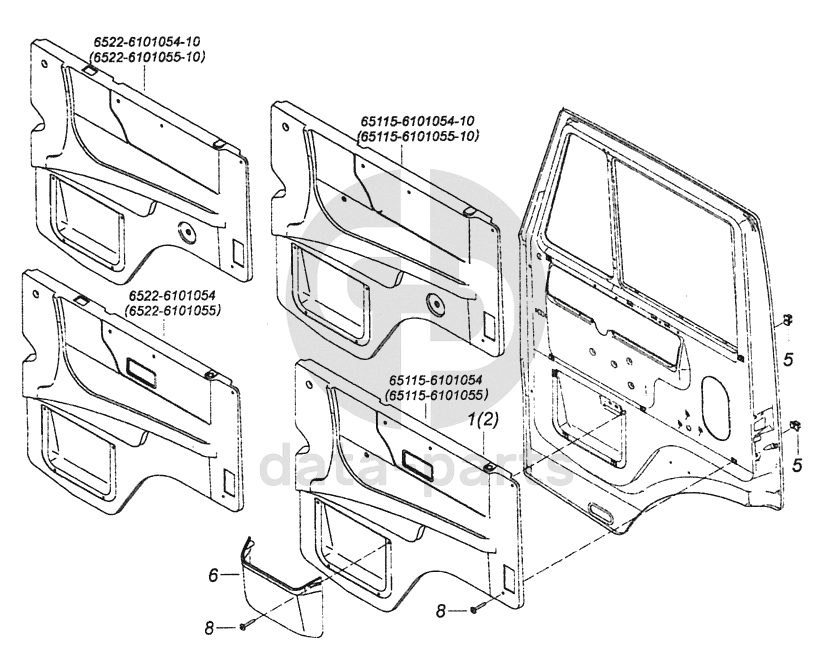 6522-6101054-10
(6522-6101055-10)

65115-6101054-10
(65115-6101055-10)

6522-6101054
(6522-6101055)

65115-6101054
(65115-6101055)

1(2)

5

5

6

8

8

data-parts