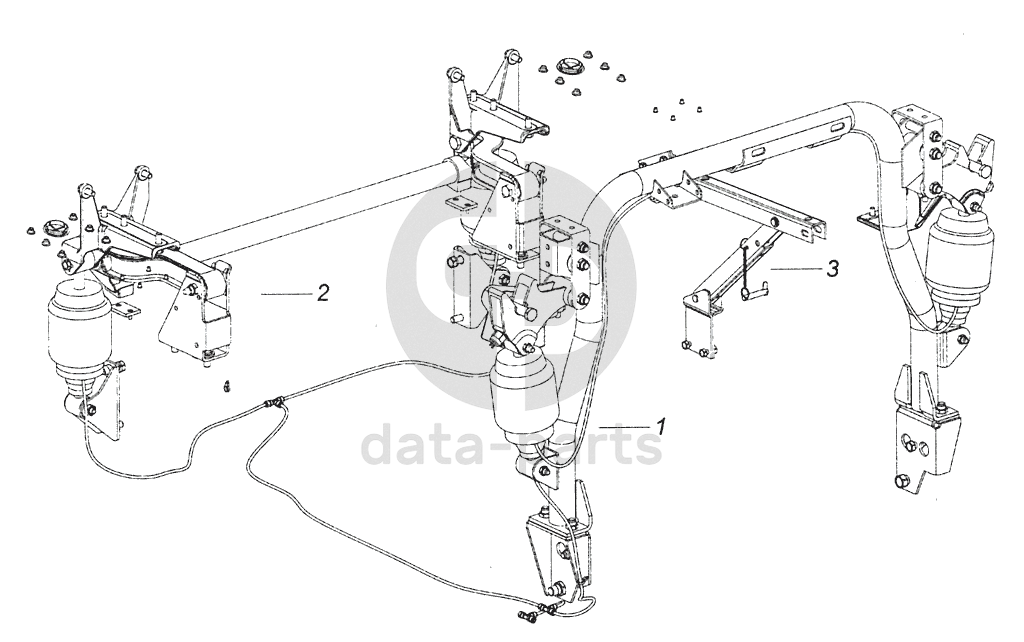 2

3

1

data-parts