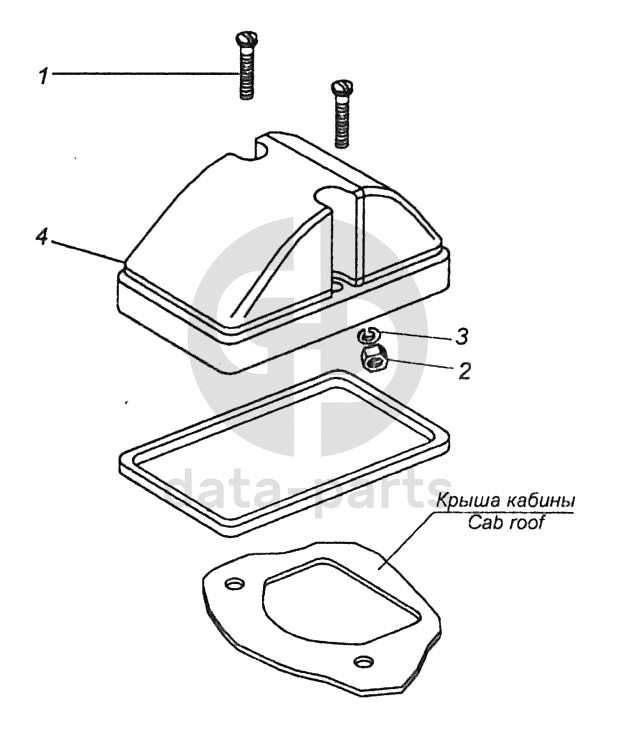 1
4
3
2
data-parts
Крыша кабины
Cab roof