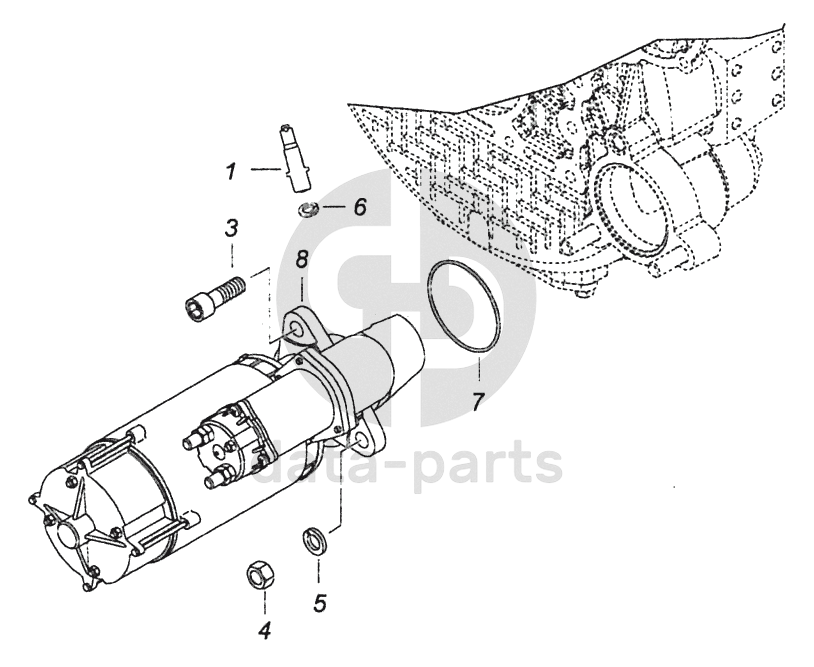 1
6
3
8
7
data-parts
5
4