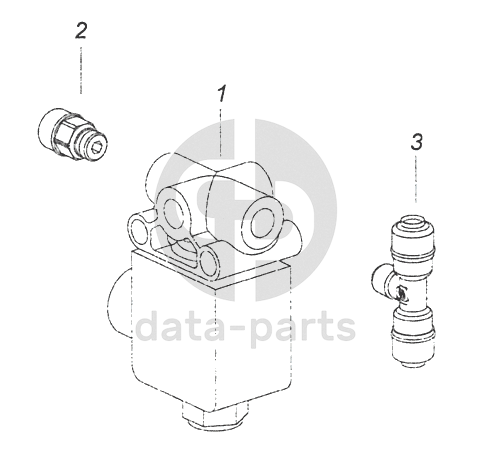 2
1
3
data-parts