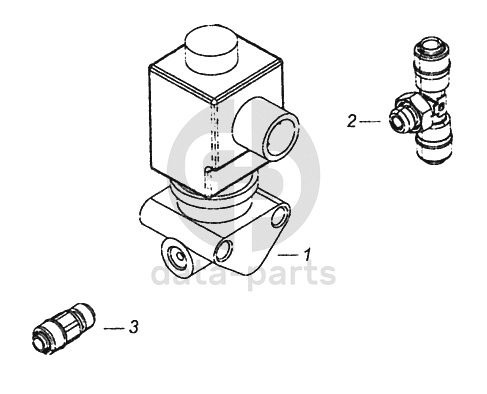 2
1
data-parts
3