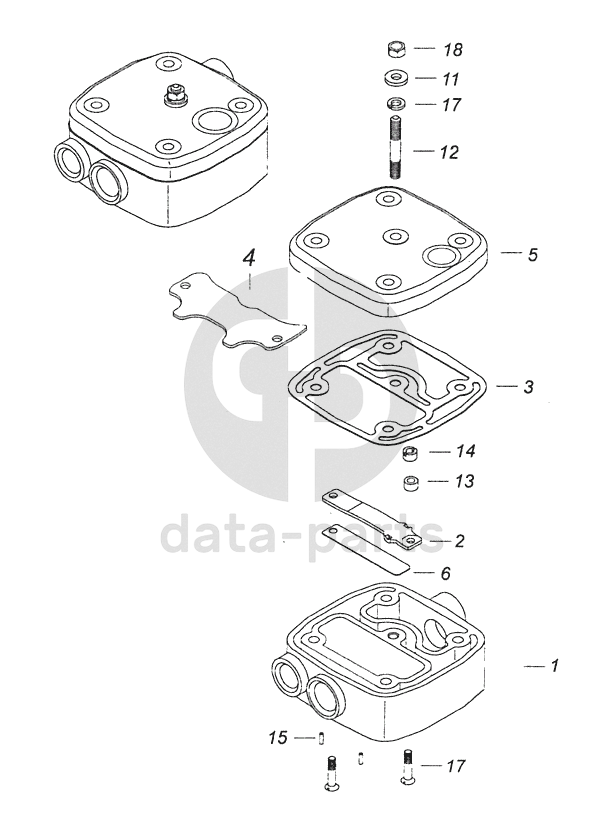 18
11
17
12
5
4
3
14
13
2
6
1
15
17
data-parts