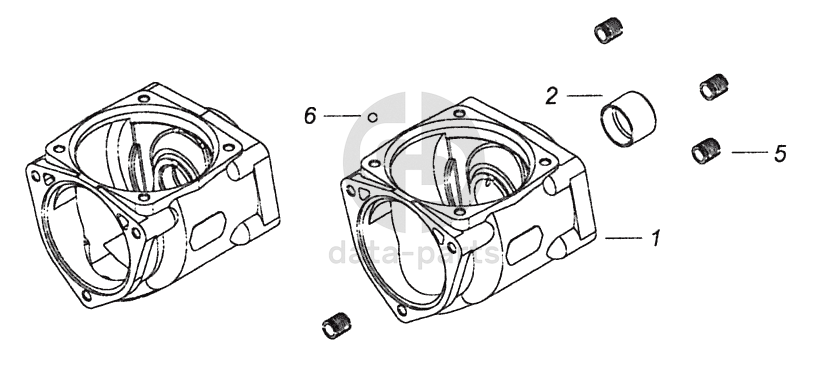 6
2
5
1
data-parts