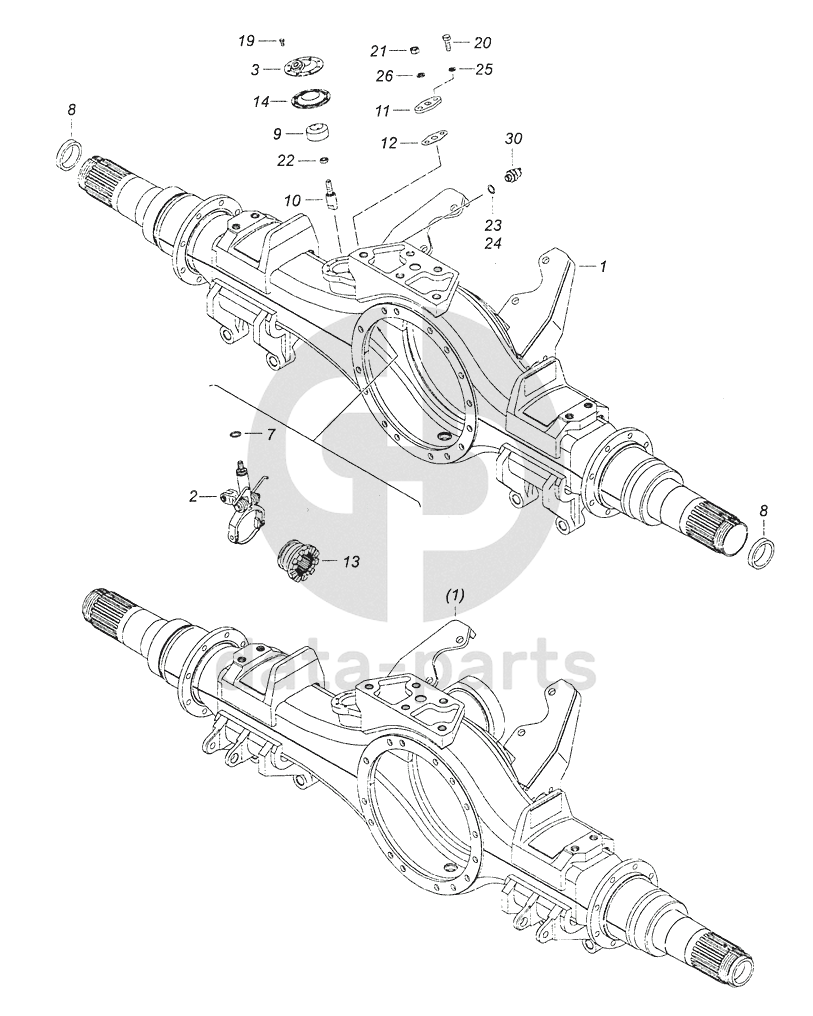 19
3
14
9
22
10
21
20
26
25
11
12
30
23
24
8
1
7
2
13
8
(1)
data-parts