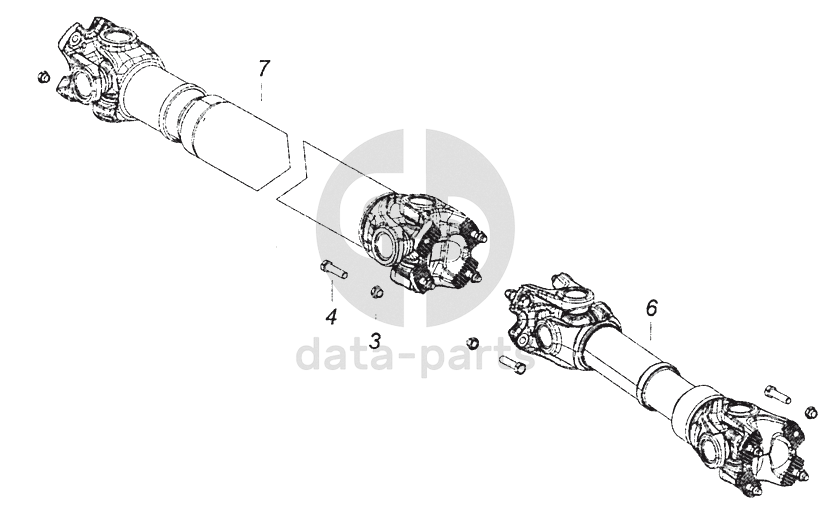 7

4

3

6

data-parts