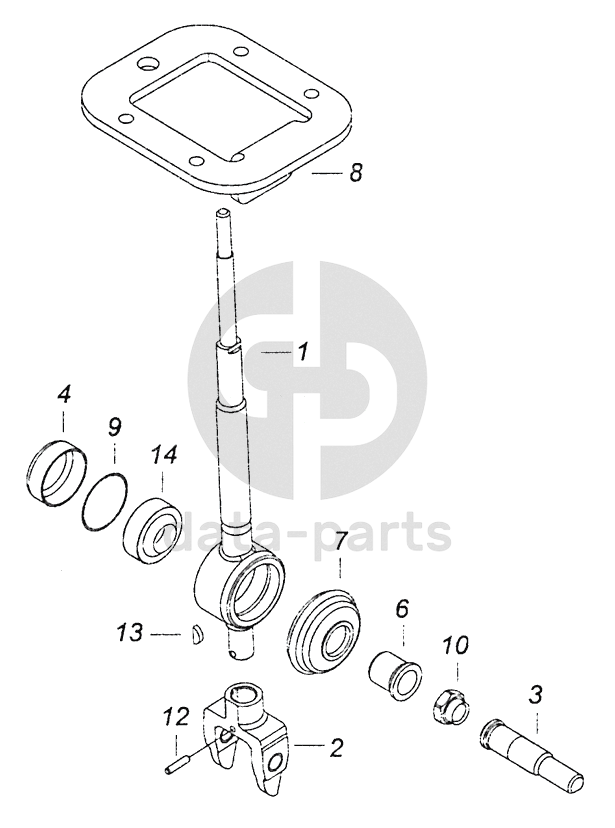 8
1
4
9
14
data-parts
7
13
6
10
3
12
2