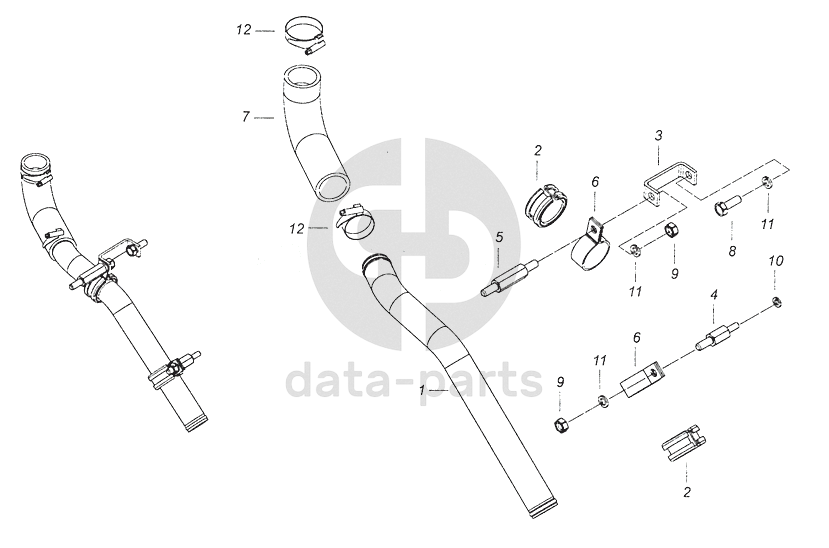 12
7
2
3
6
12
5
8
11
11
9
10
4
6
11
9
1
2
data-parts