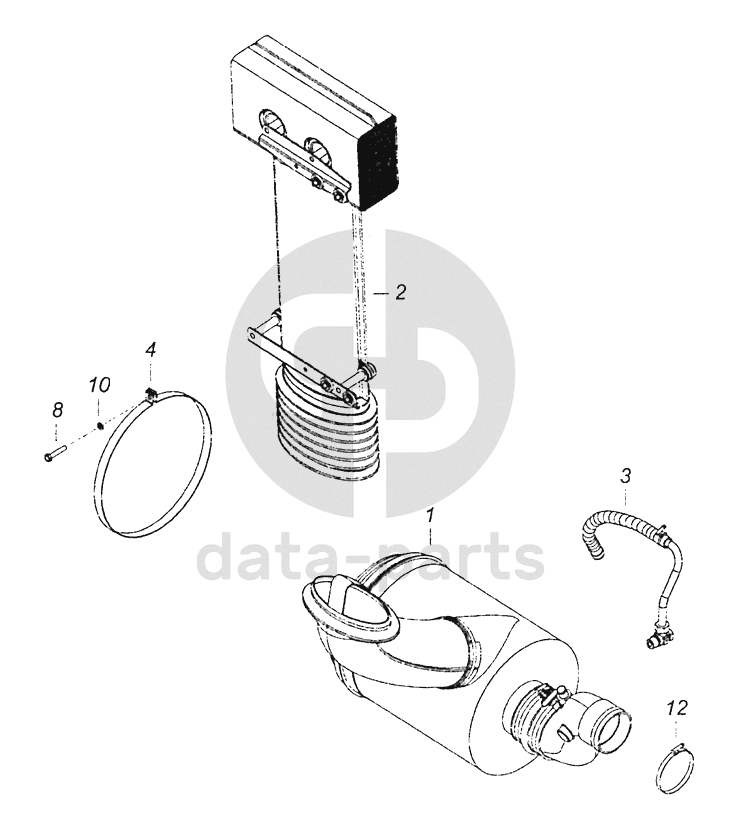 2

4

10

8

3

1

data-parts

12