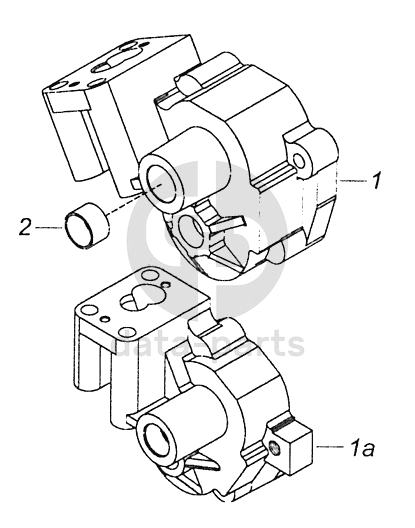 1
2
data-parts
1a