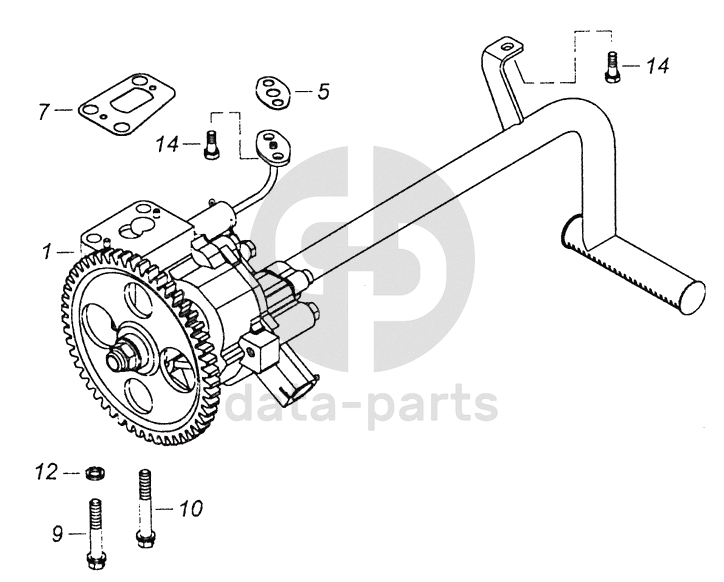 14
5
7
14
1
data-parts
12
10
9