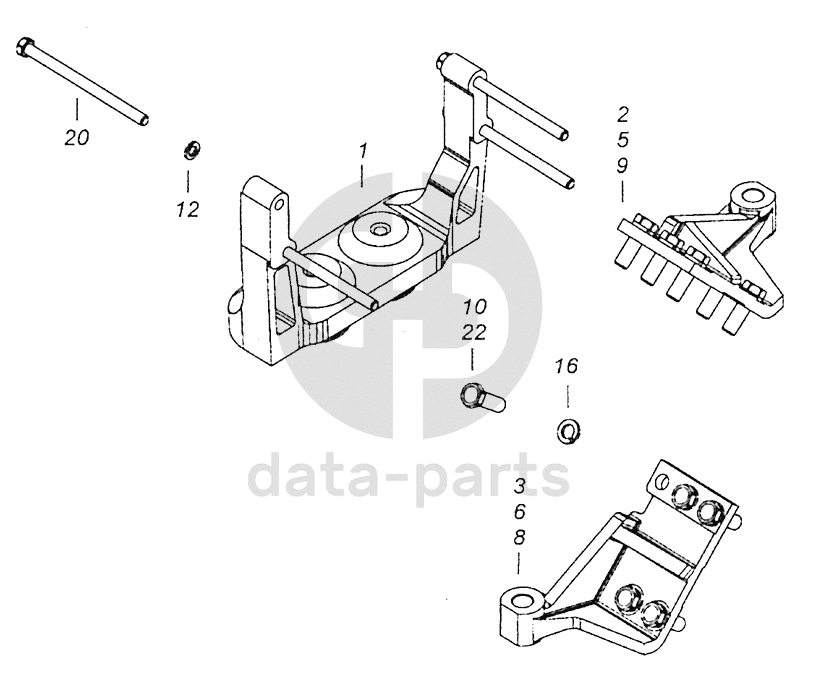 20

12

1

2
5
9

10
22

16

data-parts

3
6
8