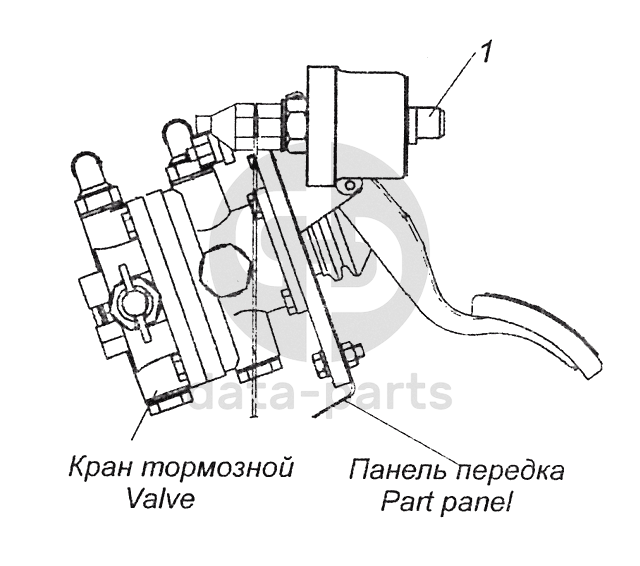 1

data-parts

Кран тормозной
Valve

Панель передка
Part panel