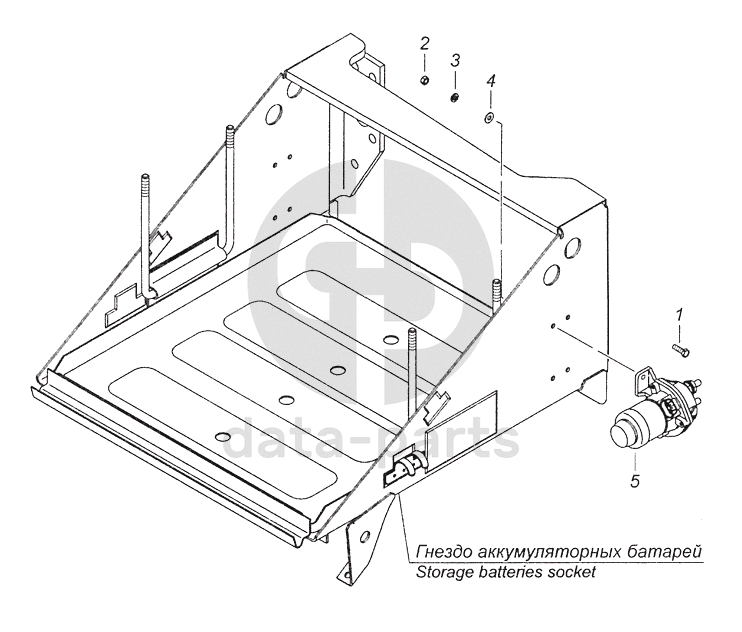 2
3
4
1
5
data-parts
Гнездо аккумуляторных батарей
Storage batteries socket