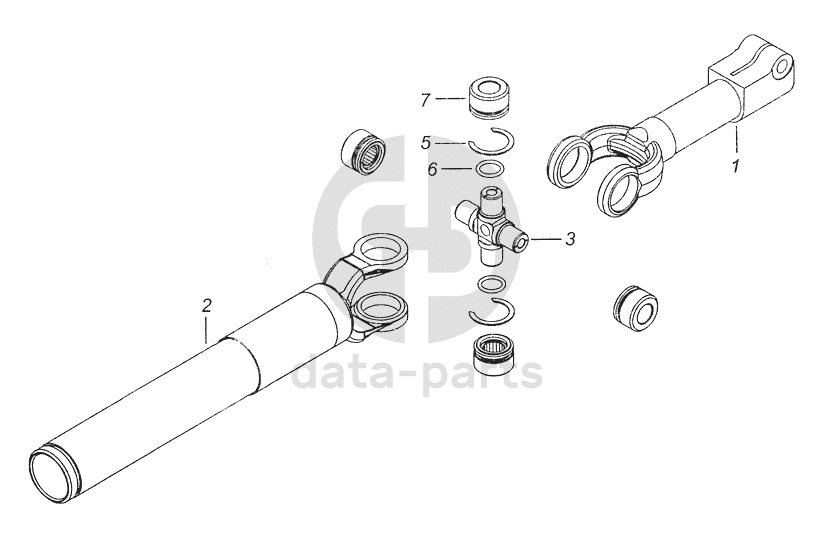 7
5
6
1
3
2
data-parts