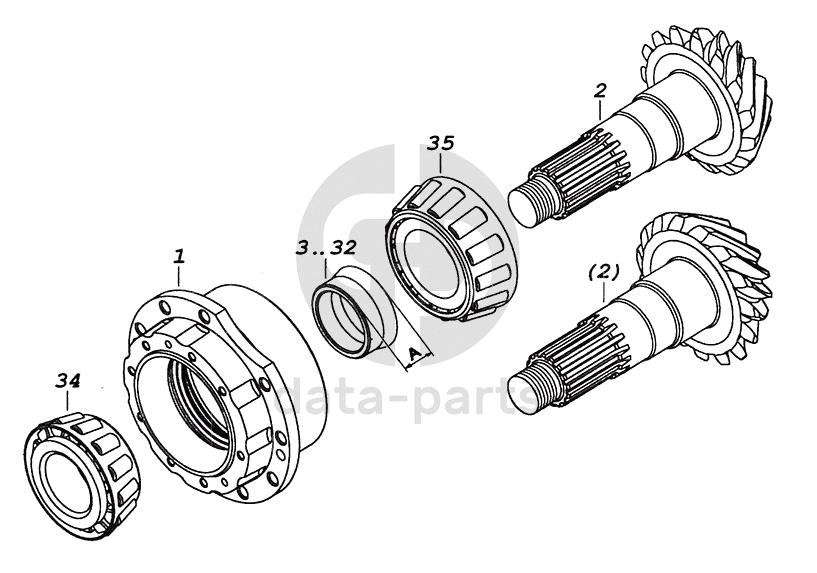 2
35
3..32
1
(2)
A
34
data-parts