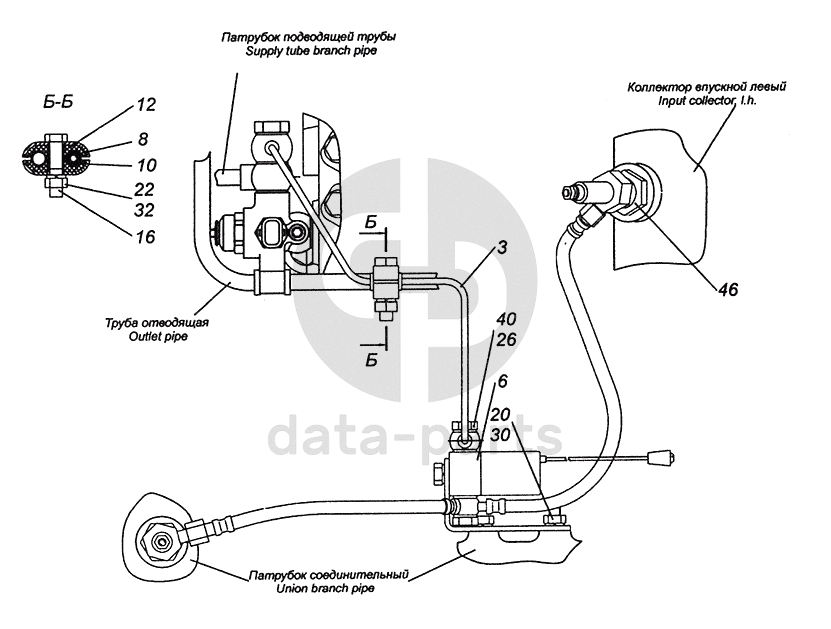 Патрубок подводящей трубы
Supply tube branch pipe

Б-Б
12
8
10
22
32
16

Коллектор впускной левый
Input collector, l.h.

Б
3
46
Труба отводящая
Outlet pipe
Б
40
26
6
20
30

data-parts

Патрубок соединительный
Union branch pipe