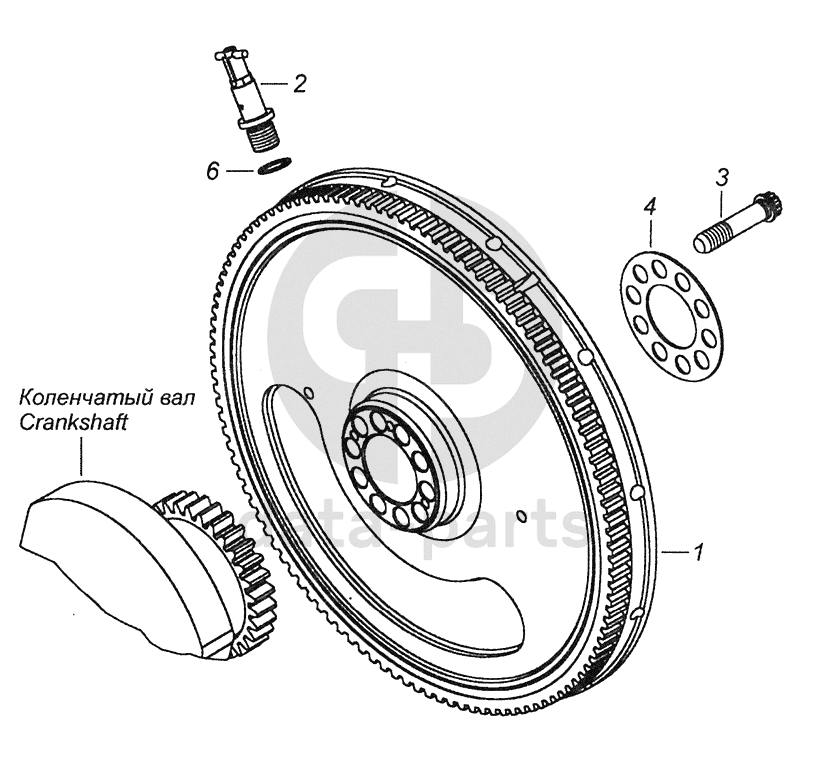 2
6
3
4
Коленчатый вал
Crankshaft
1
data parts