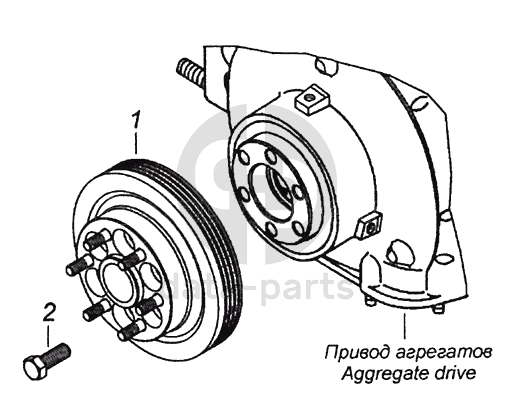 1

2

data-parts

Привод агрегатов
Aggregate drive