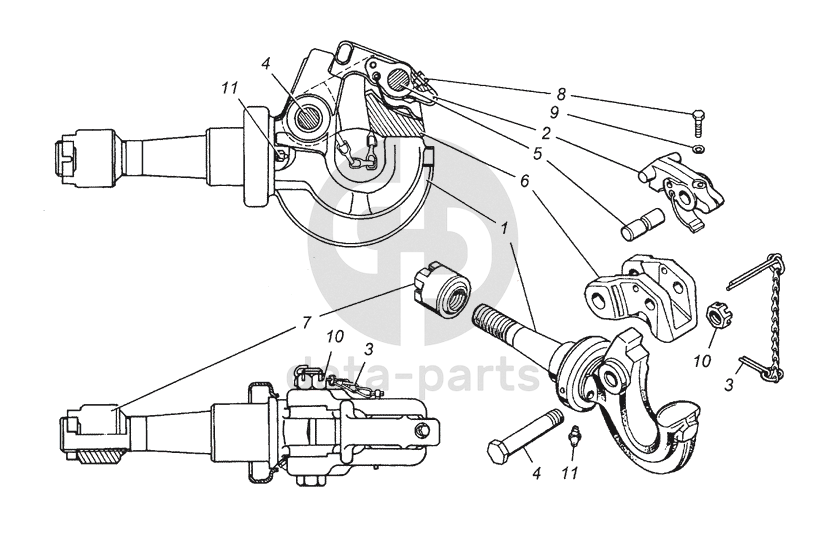 4
11
8
9
2
5
6
1
7
10
3
10
3
4
11
deta-parts