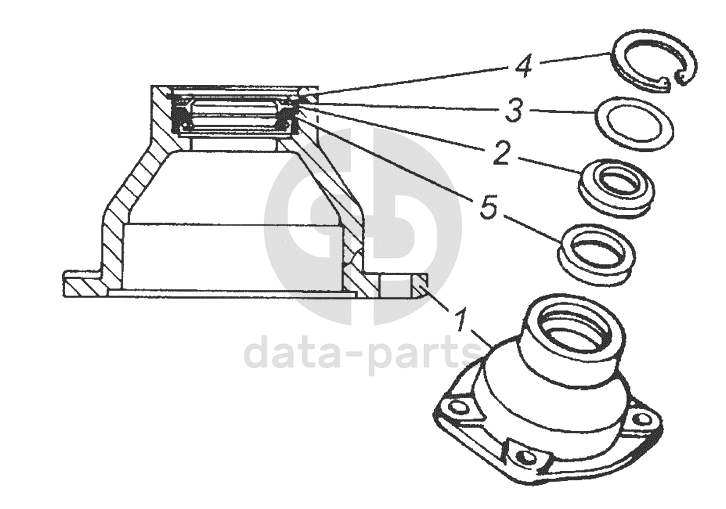 4
3
2
5
1
data-parts