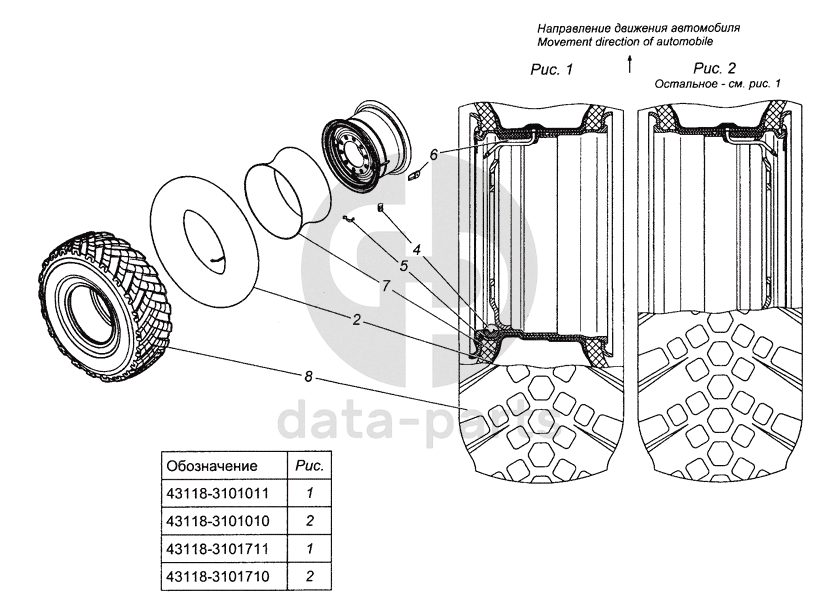 Направление движения автомобиля
Movement direction of automobile

Рис. 1

Рис. 2
Остальное - см. рис. 1

6

4

5

7

2

8

data-parts

| Обозначение | Рис. |
|---|---|
| 43118-3101011 | 1 |
| 43118-3101010 | 2 |
| 43118-3101711 | 1 |
| 43118-3101710 | 2 |