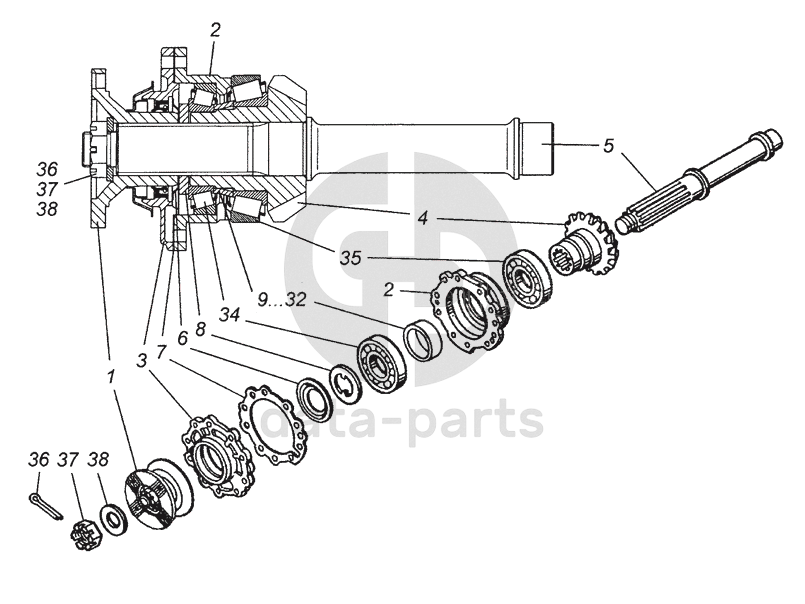 2
36
37
38
5
4
35
2
9...32
34
8
6
7
3
1
36 37 38
data-parts