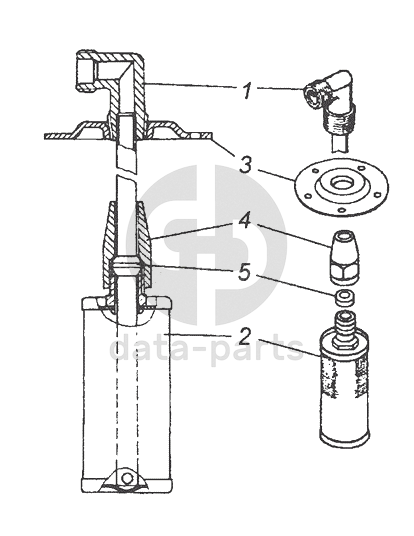 1
3
4
5
2
data-parts