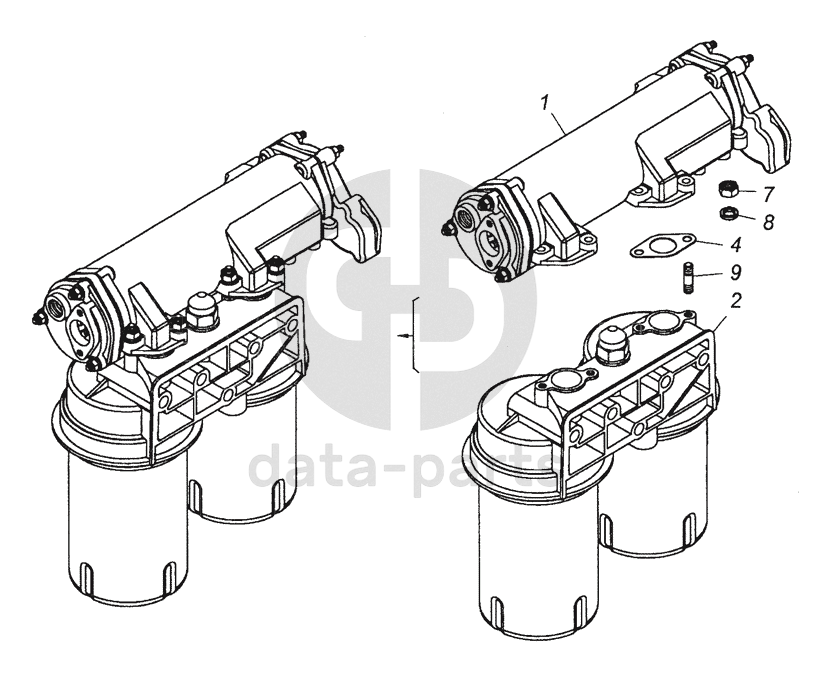 1
7
8
4
9
2
data-parts