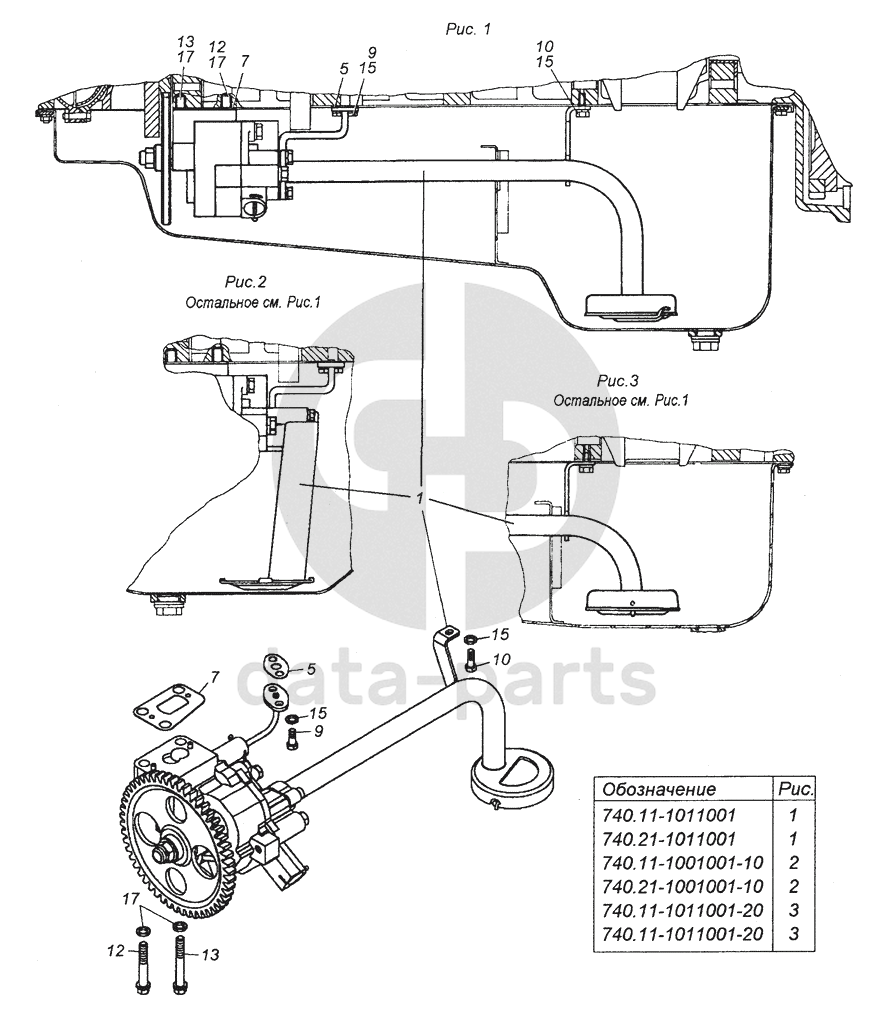 Рис. 1

13
17
12
17
7
5
9
15
10
15

Рис.2
Остальное см. Рис.1

Рис.3
Остальное см. Рис.1

1

15
10
5
7
15
9
17
12
13

data-parts

| Обозначение | Рис. |
|---|---|
| 740.11-1011001 | 1 |
| 740.21-1011001 | 1 |
| 740.11-1001001-10 | 2 |
| 740.21-1001001-10 | 2 |
| 740.11-1011001-20 | 3 |
| 740.11-1011001-20 | 3 |