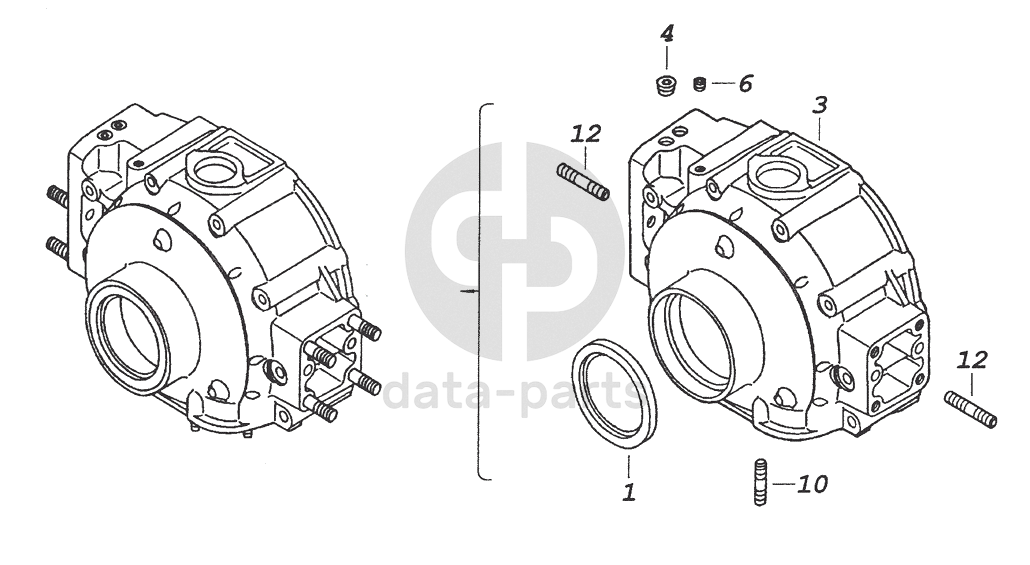 4
6
3
12
12
1
10
data-parts