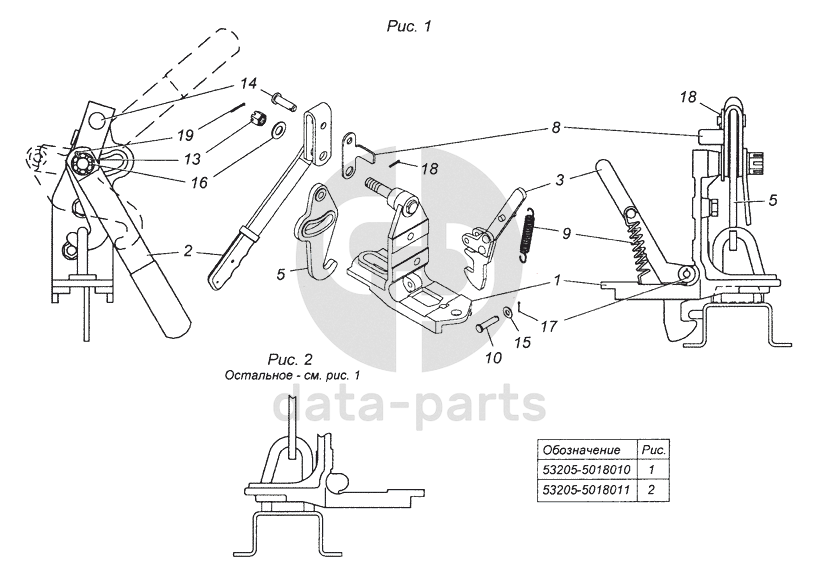 Рис. 1

14
19
13
16
2
5
8
18
3
9
1
17
15
10
18
5

Рис. 2
Остальное - см. рис. 1

data-parts

| Обозначение | Рис. |
|---|---|
| 53205-5018010 | 1 |
| 53205-5018011 | 2 |