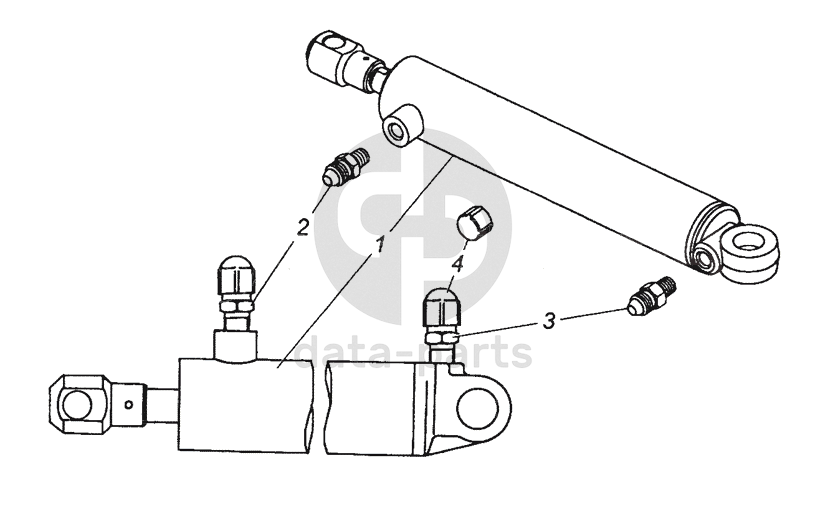 2
1
4
3
data-parts