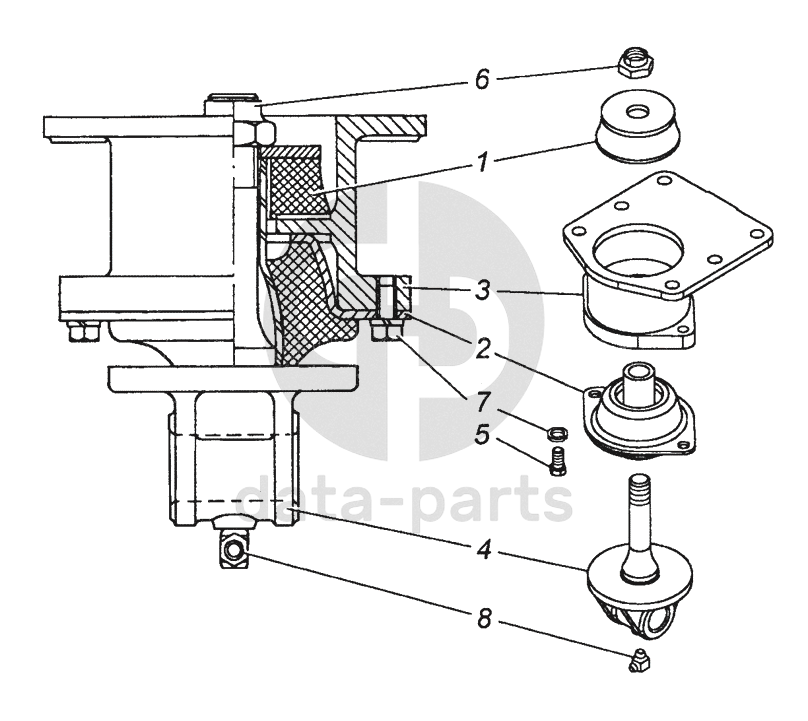 6
1
3
2
7
5
data-parts
4
8