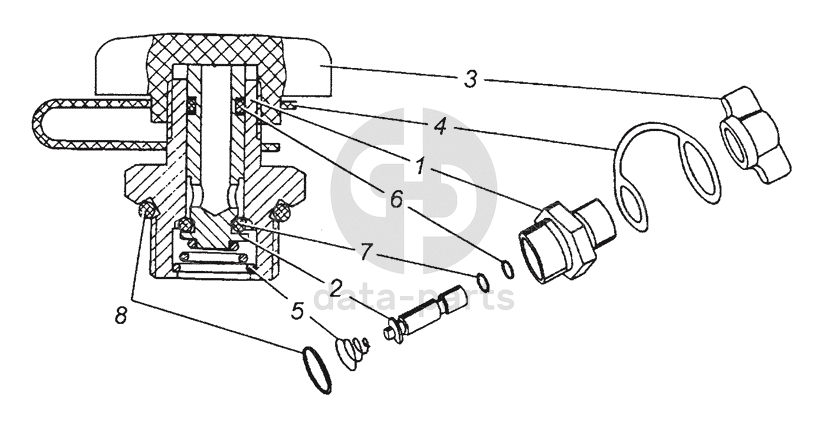 3
4
1
6
7
2
5
8
data-parts