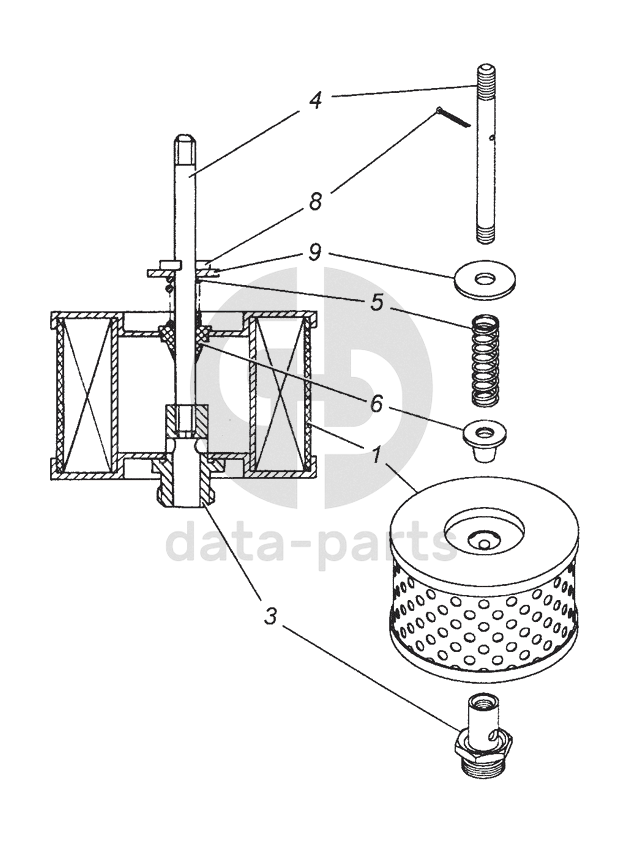 4
8
9
5
6
1
data-parts
3