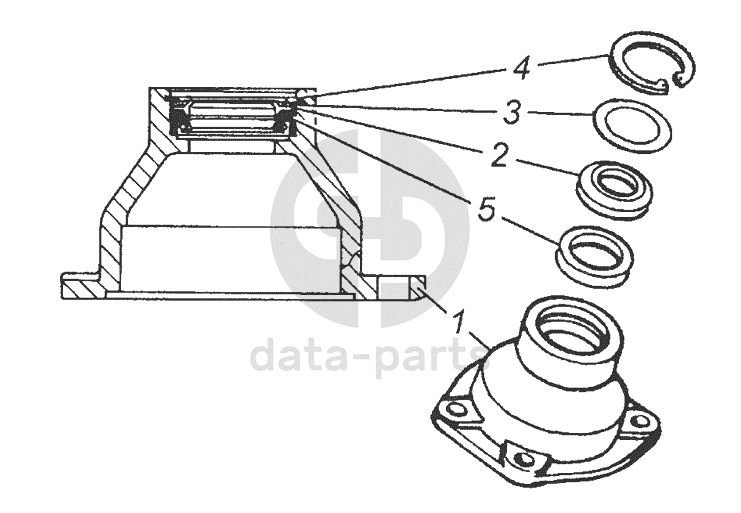 4
3
2
5
1
data-parts